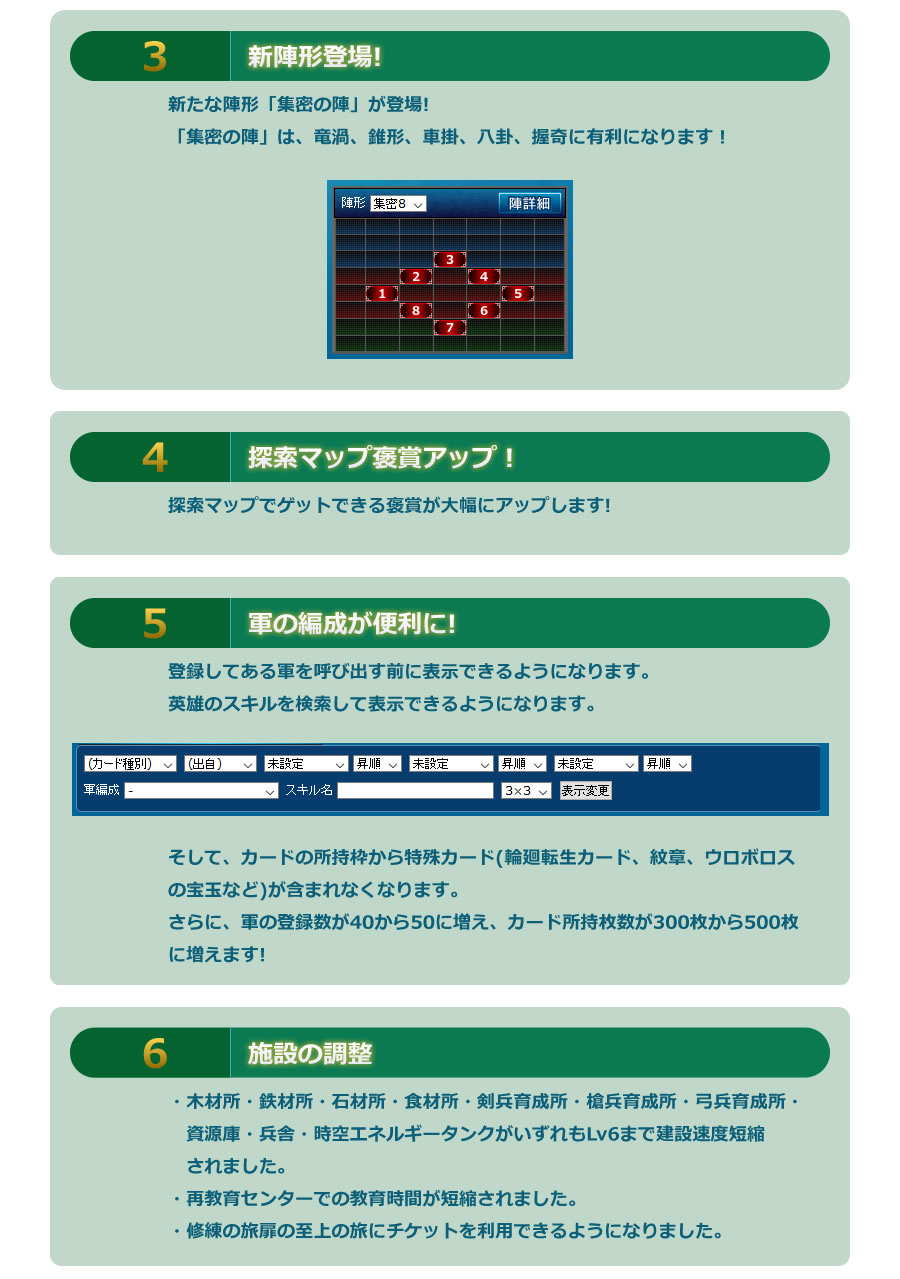 3

新陣形登場!

新たな陣形「集密の陣」が登場!
「集密の陣」は、竜渦、錐形、車掛、八卦、握奇に有利になります！

陣形 集密8 陣詳細

3
2 4
1 5
8 6
7

4

探索マップ褒賞アップ！

探索マップでゲットできる褒賞が大幅にアップします!

5

軍の編成が便利に!

登録してある軍を呼び出す前に表示できるようになります。
英雄のスキルを検索して表示できるようになります。

(カード種別) (出自) 未設定 昇順 未設定 昇順 未設定 昇順
軍編成 - スキル名 3×3 表示変更

そして、カードの所持枠から特殊カード(輪廻転生カード、紋章、ウロボロスの宝玉など)が含まれなくなります。
さらに、軍の登録数が40から50に増え、カード所持枚数が300枚から500枚に増えます!

6

施設の調整

・木材所・鉄材所・石材所・食材所・剣兵育成所・槍兵育成所・弓兵育成所・資源庫・兵舎・時空エネルギータンクがいずれもLv6まで建設速度短縮されました。
・再教育センターでの教育時間が短縮されました。
・修練の旅扉の至上の旅にチケットを利用できるようになりました。